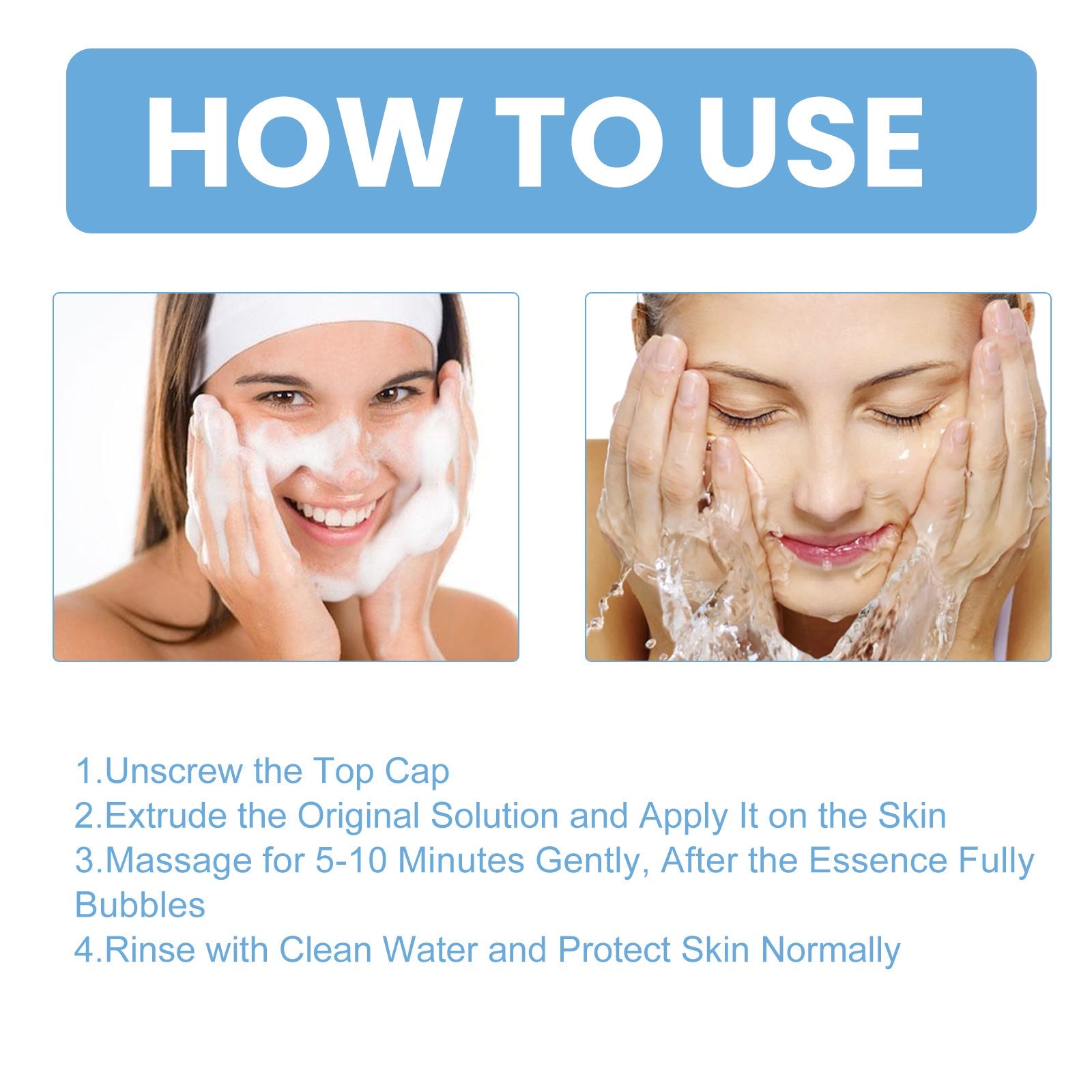 HOW TO USE

1.Unscrew the Top Cap
2.Extrude the Original Solution and Apply It on the Skin
3.Massage for 5-10 Minutes Gently, After the Essence Fully Bubbles
4.Rinse with Clean Water and Protect Skin Normally