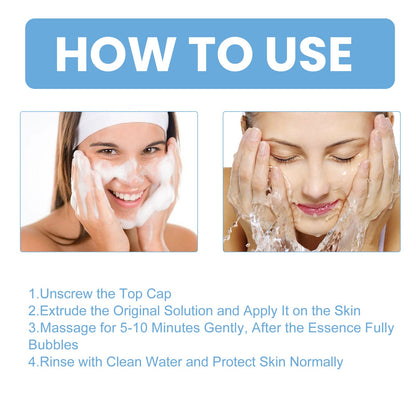 HOW TO USE

1.Unscrew the Top Cap
2.Extrude the Original Solution and Apply It on the Skin
3.Massage for 5-10 Minutes Gently, After the Essence Fully Bubbles
4.Rinse with Clean Water and Protect Skin Normally